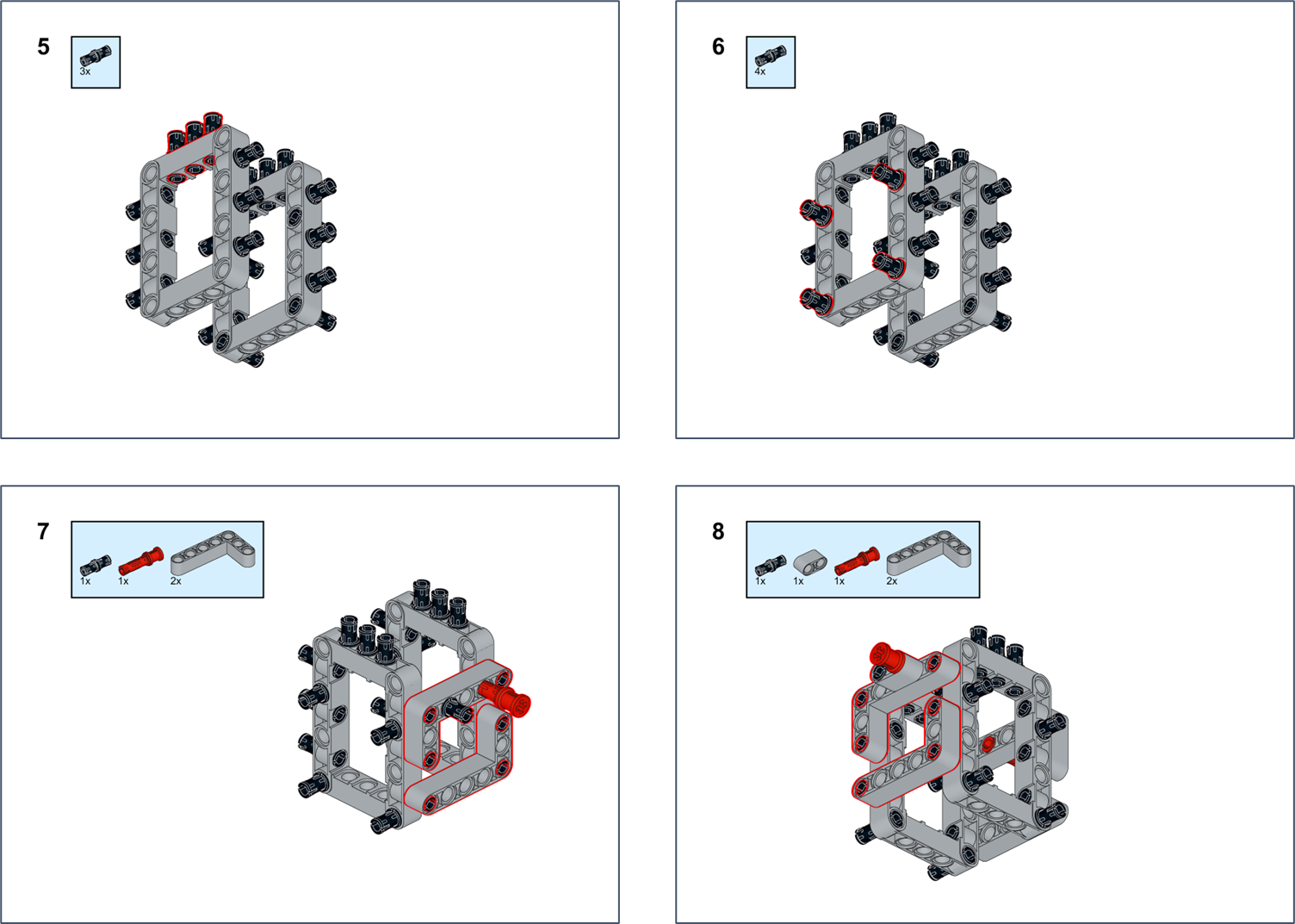 5

3x

6

4x

7

1x 1x 2x

8

1x 1x 1x 2x