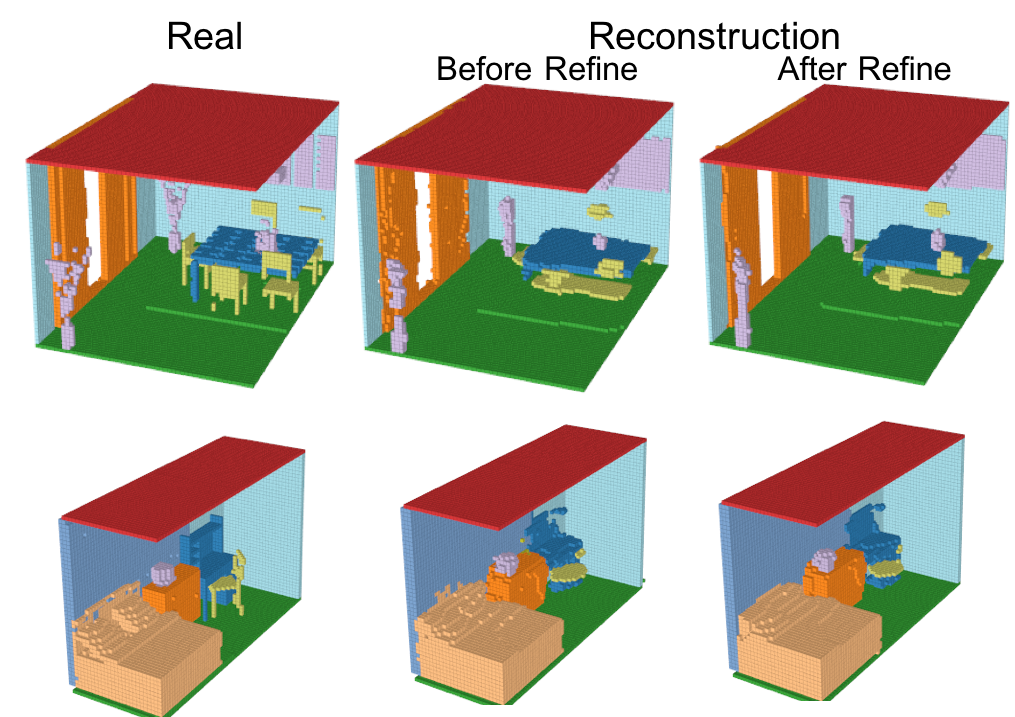 Real

Reconstruction

Before Refine

After Refine