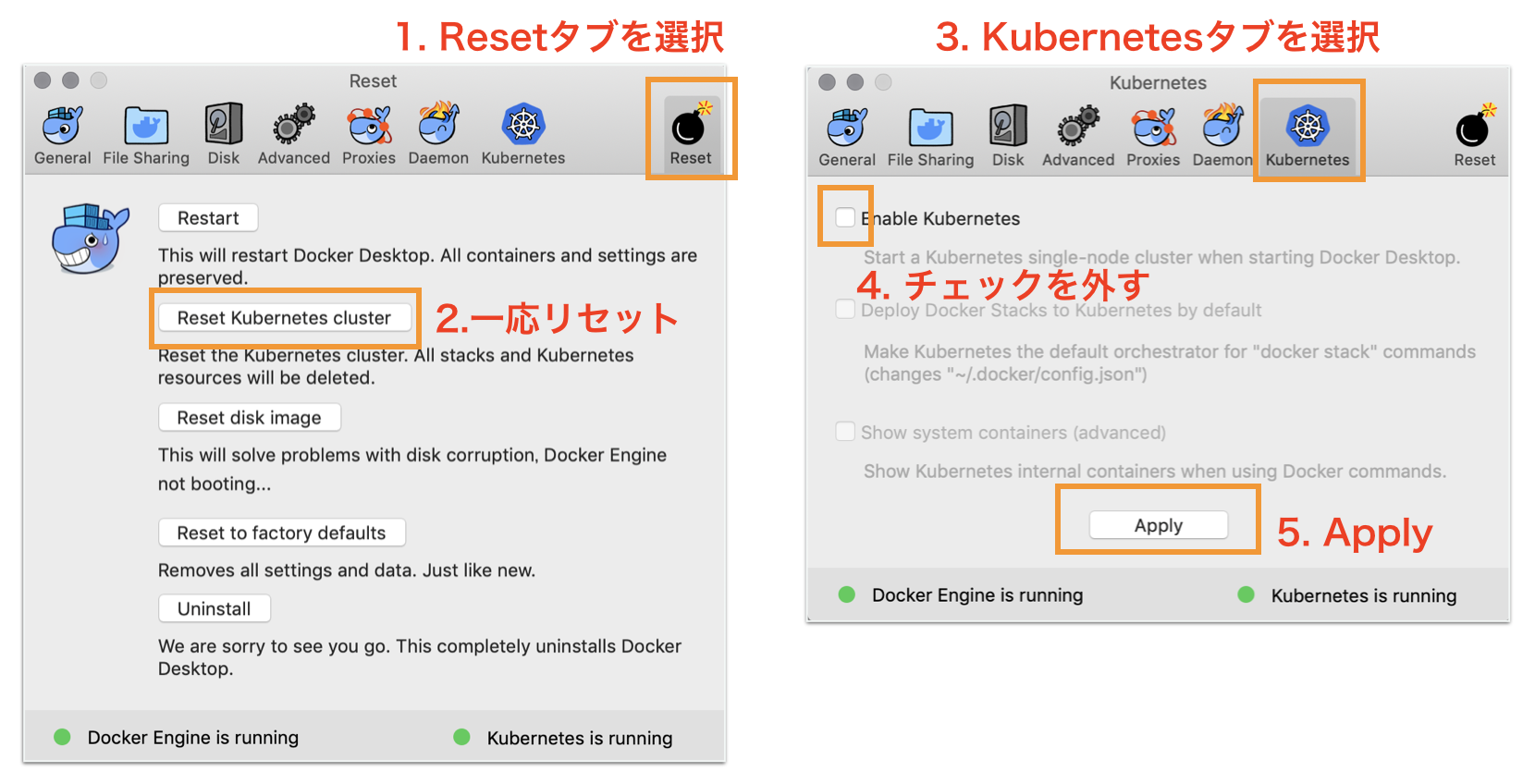 1. Resetタブを選択

Reset

General File Sharing Disk Advanced Proxies Daemon Kubernetes Reset

Restart

This will restart Docker Desktop. All containers and settings are preserved.

Reset Kubernetes cluster

2.一応リセット

Reset the Kubernetes cluster. All stacks and Kubernetes resources will be deleted.

Reset disk image

This will solve problems with disk corruption, Docker Engine not booting...

Reset to factory defaults

Removes all settings and data. Just like new.

Uninstall

We are sorry to see you go. This completely uninstalls Docker Desktop.

Docker Engine is running

Kubernetes is running

3. Kubernetesタブを選択

Kubernetes

General File Sharing Disk Advanced Proxies Daemon Kubernetes Reset

Enable Kubernetes

Start a Kubernetes single-node cluster when starting Docker Desktop.

4. チェックを外す

Deploy Docker Stacks to Kubernetes by default

Make Kubernetes the default orchestrator for "docker stack" commands (changes "~/.docker/config.json")

Show system containers (advanced)

Show Kubernetes internal containers when using Docker commands.

Apply

5. Apply

Docker Engine is running

Kubernetes is running