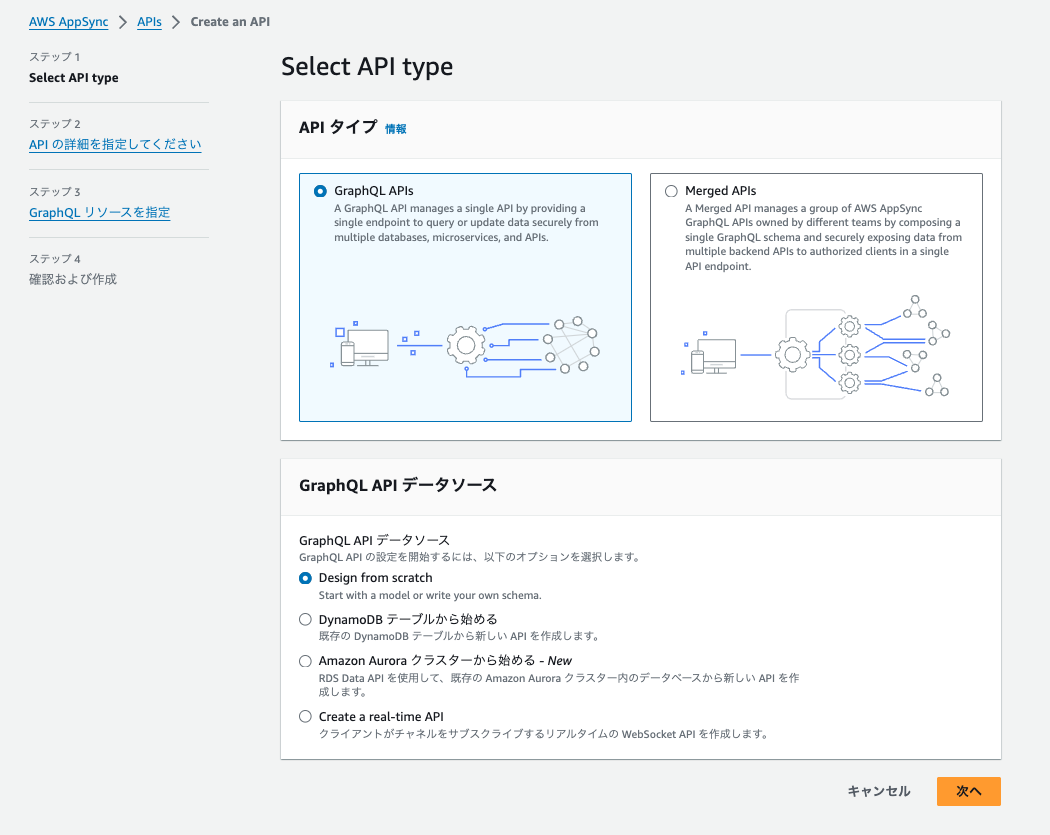 AWS AppSync > APIs > Create an API

ステップ 1
Select API type

ステップ 2
API の詳細を指定してください

ステップ 3
GraphQL リソースを指定

ステップ 4
確認および作成

Select API type

API タイプ 情報

GraphQL APIs
A GraphQL API manages a single API by providing a single endpoint to query or update data securely from multiple databases, microservices, and APIs.

Merged APIs
A Merged API manages a group of AWS AppSync GraphQL APIs owned by different teams by composing a single GraphQL schema and securely exposing data from multiple backend APIs to authorized clients in a single API endpoint.

GraphQL API データソース

GraphQL API データソース
GraphQL API の設定を開始するには、以下のオプションを選択します。

Design from scratch
Start with a model or write your own schema.

DynamoDB テーブルから始める
既存の DynamoDB テーブルから新しい API を作成します。

Amazon Aurora クラスターから始める - New
RDS Data API を使用して、既存の Amazon Aurora クラスター内のデータベースから新しい API を作成します。

Create a real-time API
クライアントがチャネルをサブスクライブするリアルタイムの WebSocket API を作成します。

キャンセル 次へ