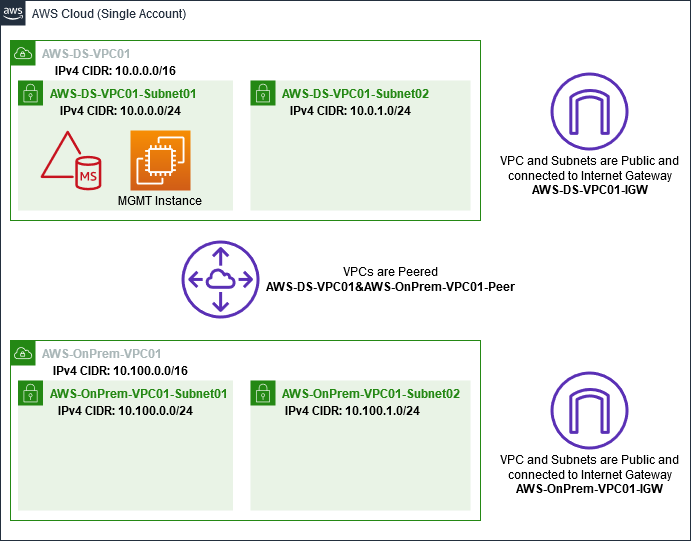 aws AWS Cloud (Single Account)

AWS-DS-VPC01
IPv4 CIDR: 10.0.0.0/16

AWS-DS-VPC01-Subnet01
IPv4 CIDR: 10.0.0.0/24

MS

MGMT Instance

AWS-DS-VPC01-Subnet02
IPv4 CIDR: 10.0.1.0/24

VPC and Subnets are Public and connected to Internet Gateway
AWS-DS-VPC01-IGW

VPCs are Peered
AWS-DS-VPC01&AWS-OnPrem-VPC01-Peer

AWS-OnPrem-VPC01
IPv4 CIDR: 10.100.0.0/16

AWS-OnPrem-VPC01-Subnet01
IPv4 CIDR: 10.100.0.0/24

AWS-OnPrem-VPC01-Subnet02
IPv4 CIDR: 10.100.1.0/24

VPC and Subnets are Public and connected to Internet Gateway
AWS-OnPrem-VPC01-IGW